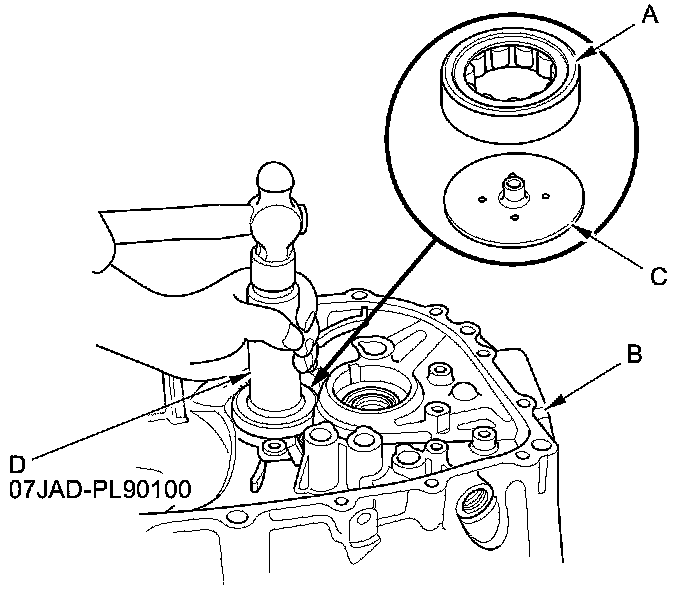 A

C

B

D
07JAD-PL90100