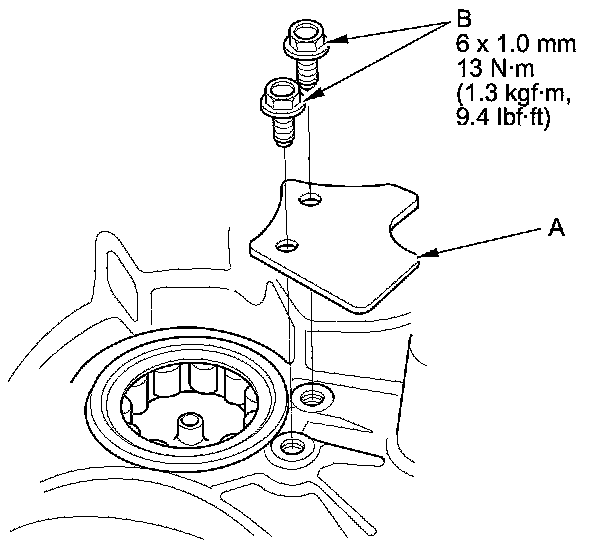 B
6 x 1.0 mm
13 N·m
(1.3 kgf·m,
9.4 lbf·ft)

A