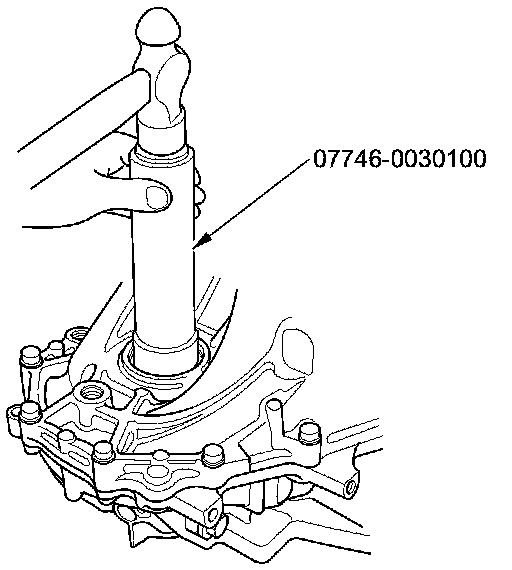 07746-0030100