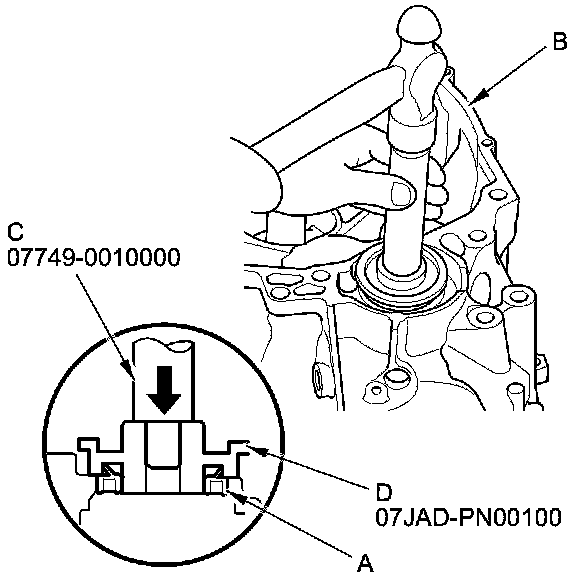 B

C
07749-0010000

D
07JAD-PN00100

A