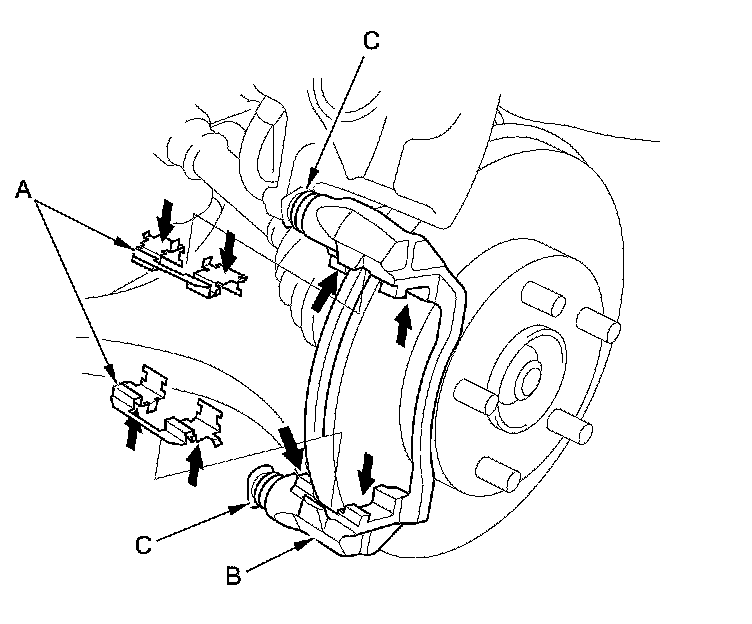 C

A

C

B