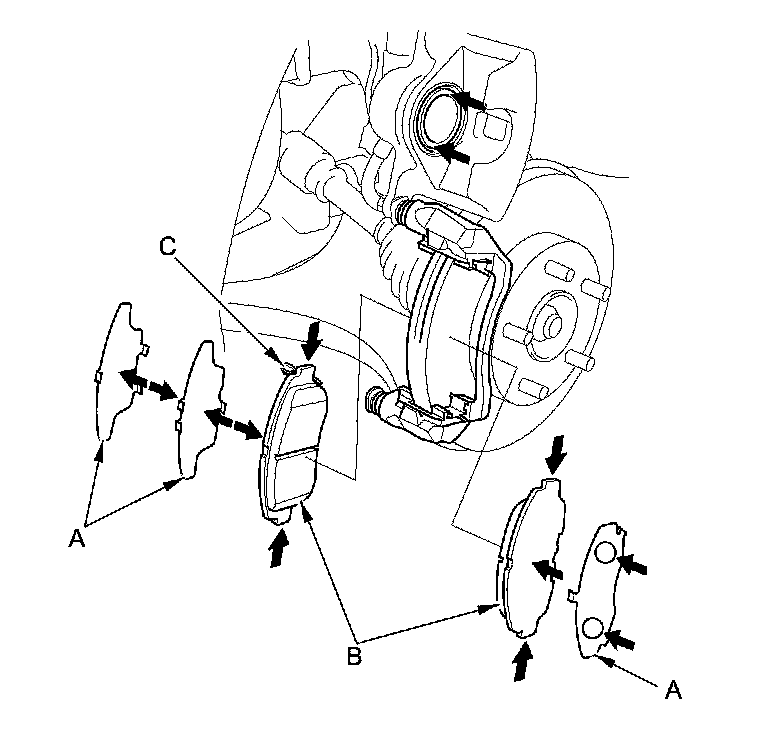 C
A
B
A