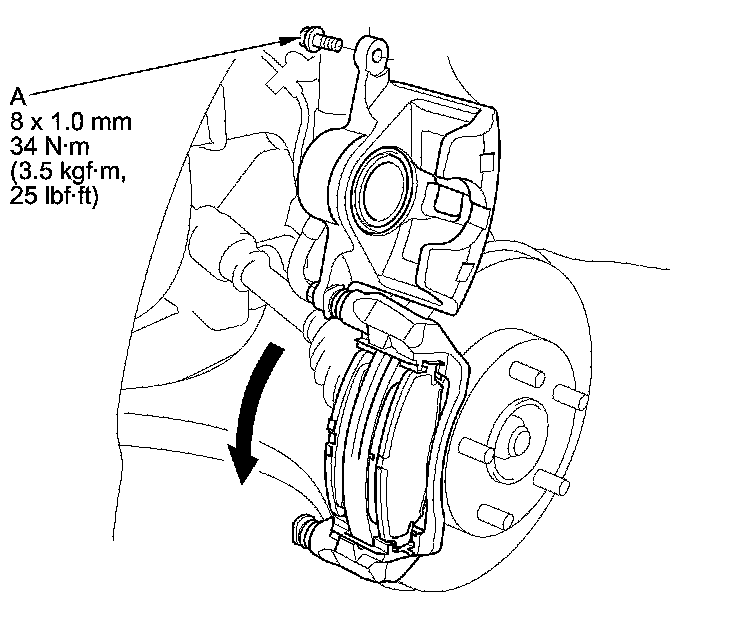 A
8 x 1.0 mm
34 N·m
(3.5 kgf·m,
25 lbf·ft)