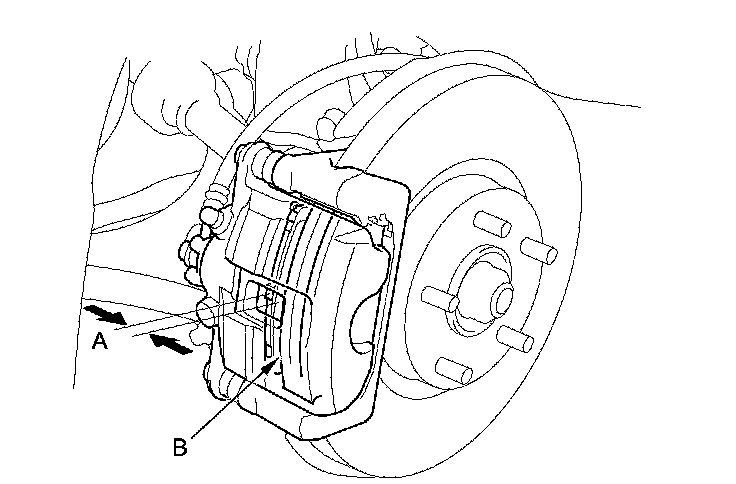 A

B