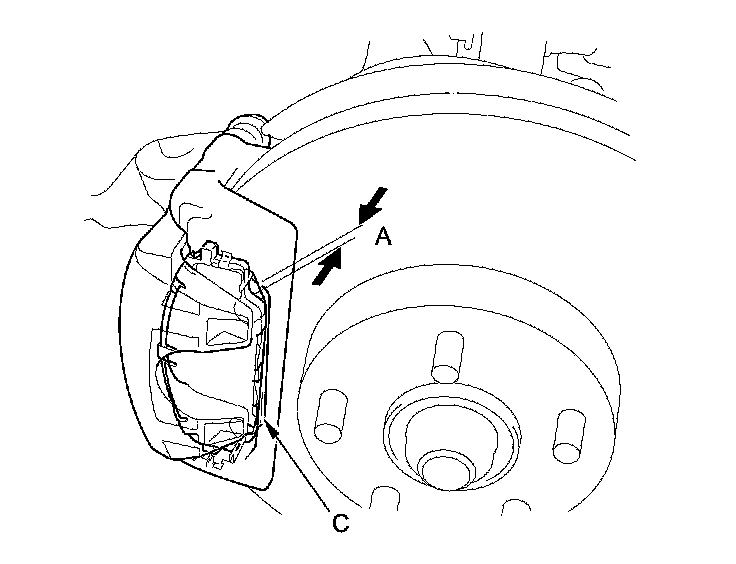 A

C