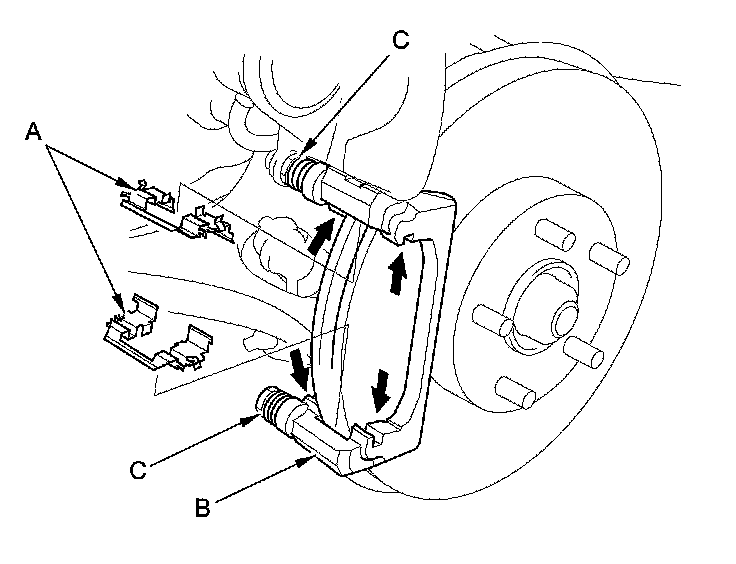 C
A
C
B