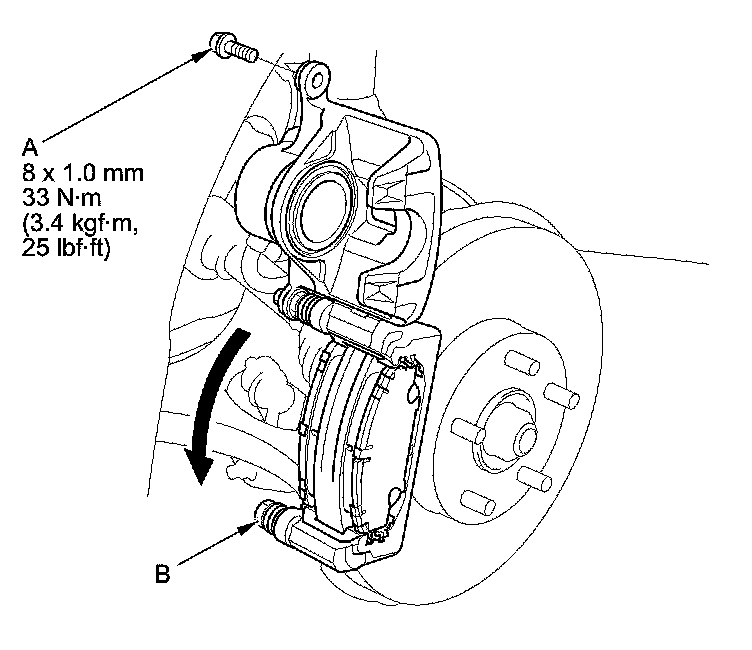 A
8 x 1.0 mm
33 N·m
(3.4 kgf·m,
25 lbf·ft)

B