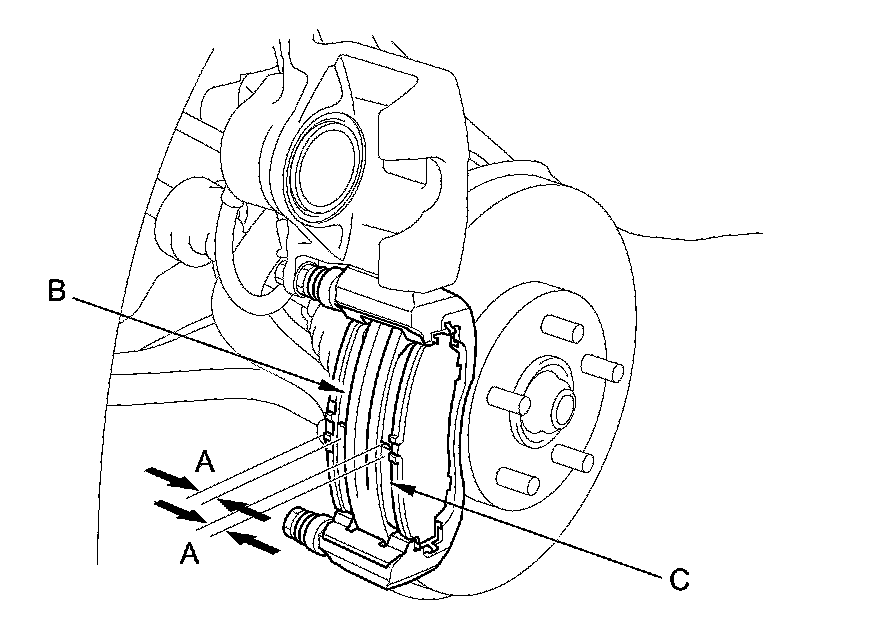 B

A

A

C