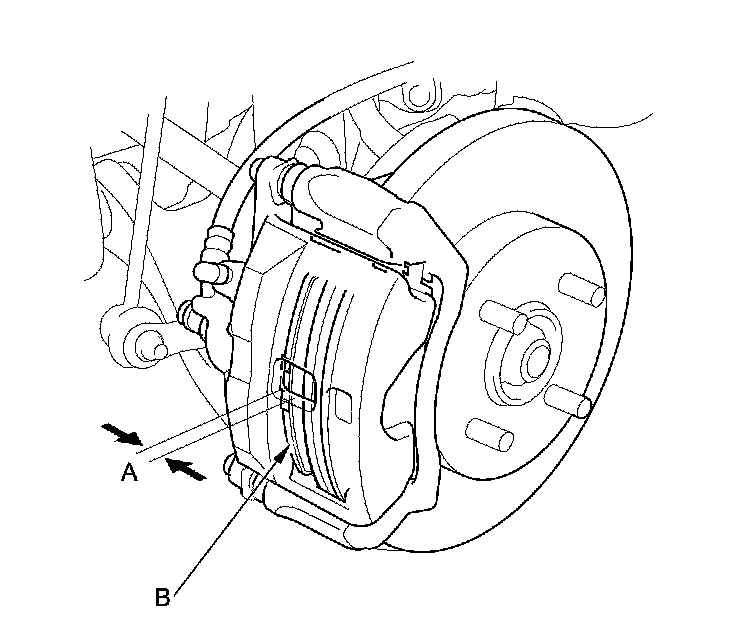 A

B