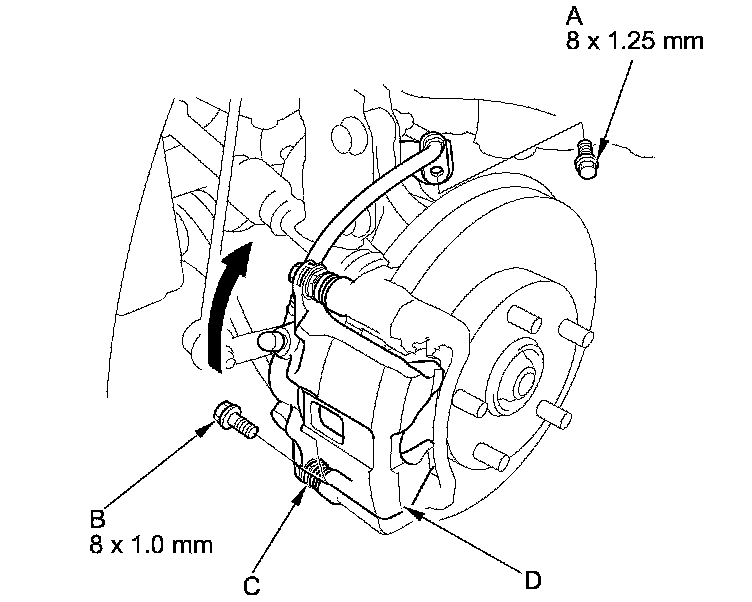 A
8 x 1.25 mm

B
8 x 1.0 mm

C

D