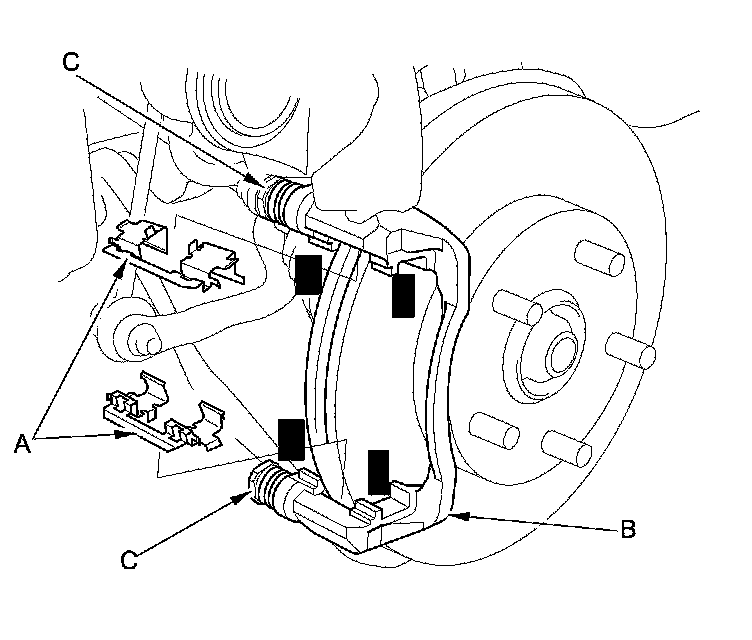 C
A
C
B