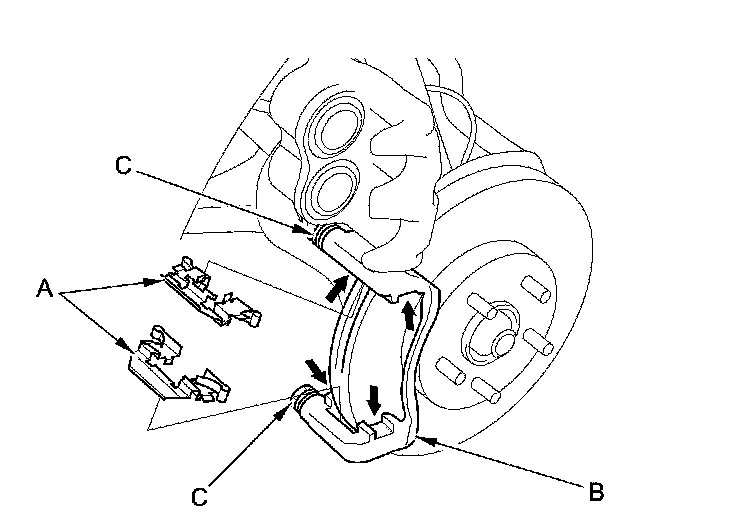 C
A
C
B