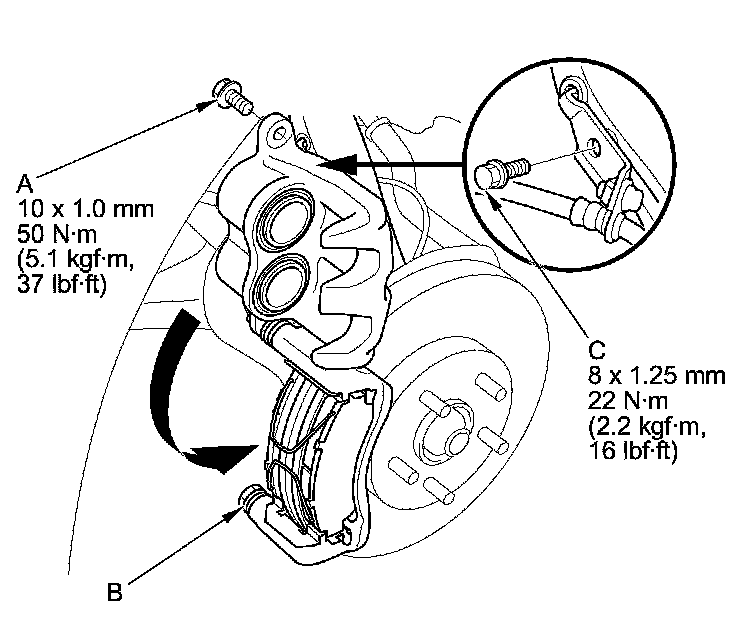 A
10 x 1.0 mm
50 N·m
(5.1 kgf·m,
37 lbf·ft)

C
8 x 1.25 mm
22 N·m
(2.2 kgf·m,
16 lbf·ft)

B