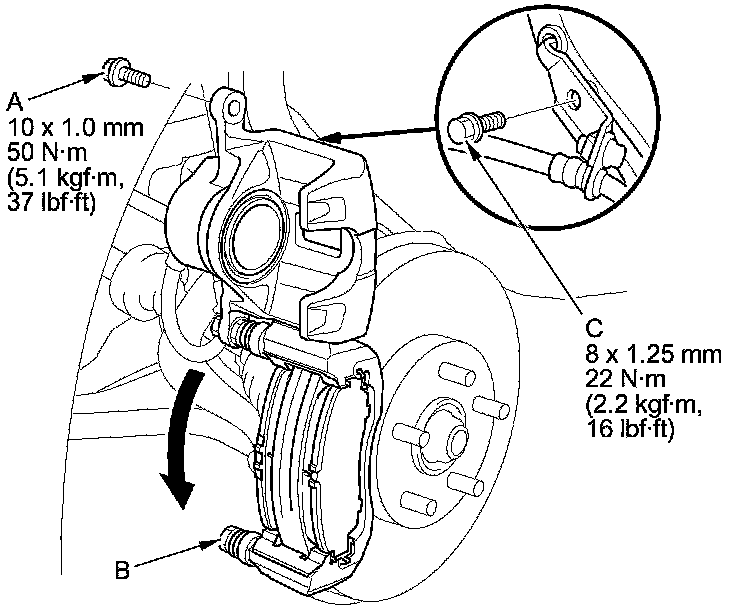 A
10 x 1.0 mm
50 N·m
(5.1 kgf·m,
37 lbf·ft)

C
8 x 1.25 mm
22 N·m
(2.2 kgf·m,
16 lbf·ft)

B