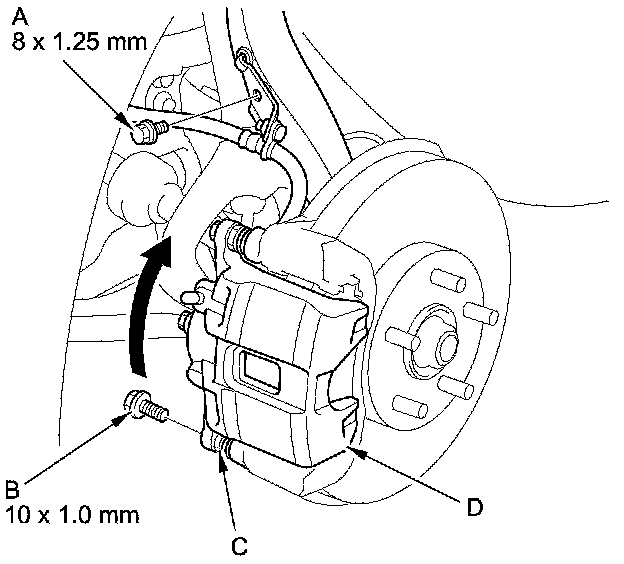 A
8 x 1.25 mm

B
10 x 1.0 mm

C

D