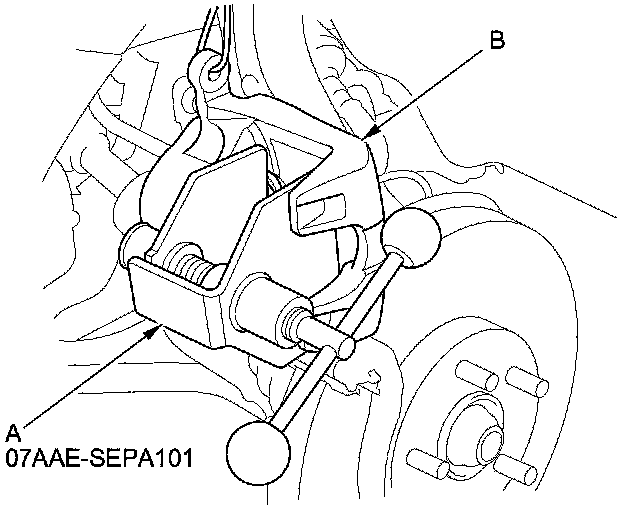 B

A
07AAE-SEPA101