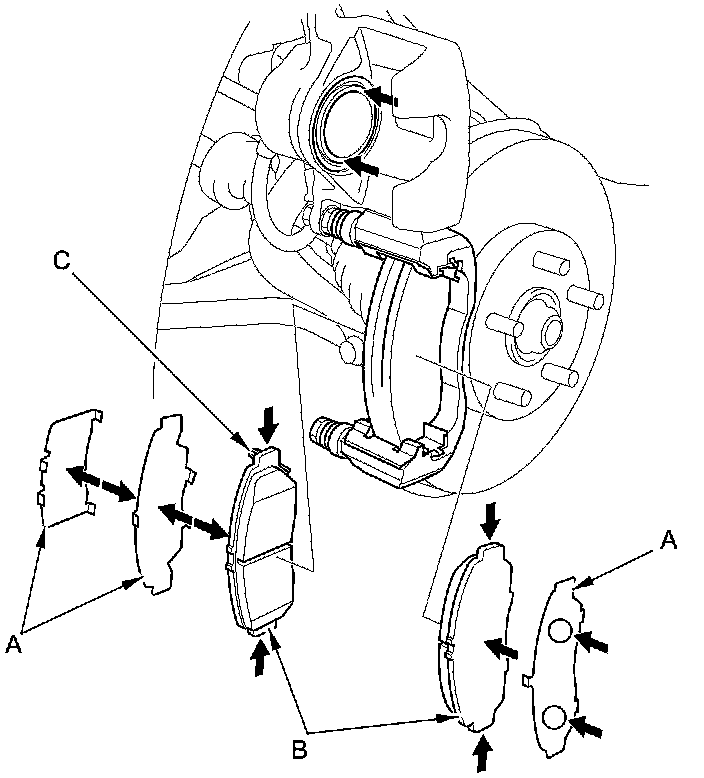 C

A

A

B