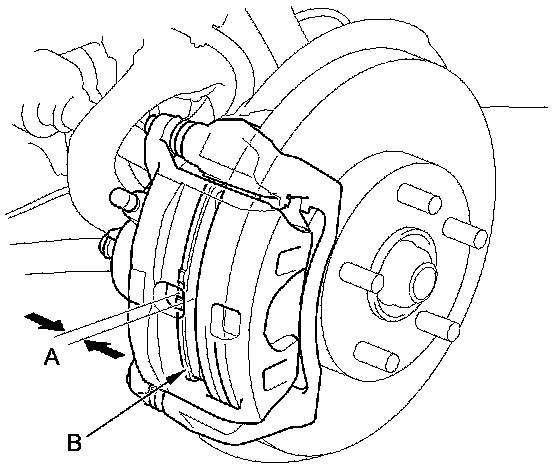 A
B