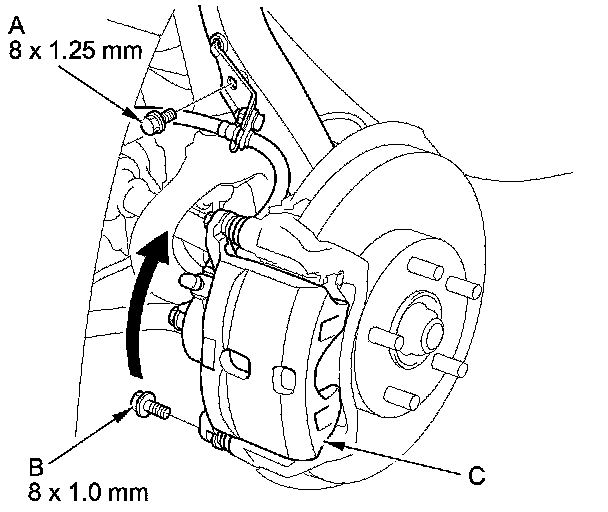 A
8 x 1.25 mm

B
8 x 1.0 mm

C