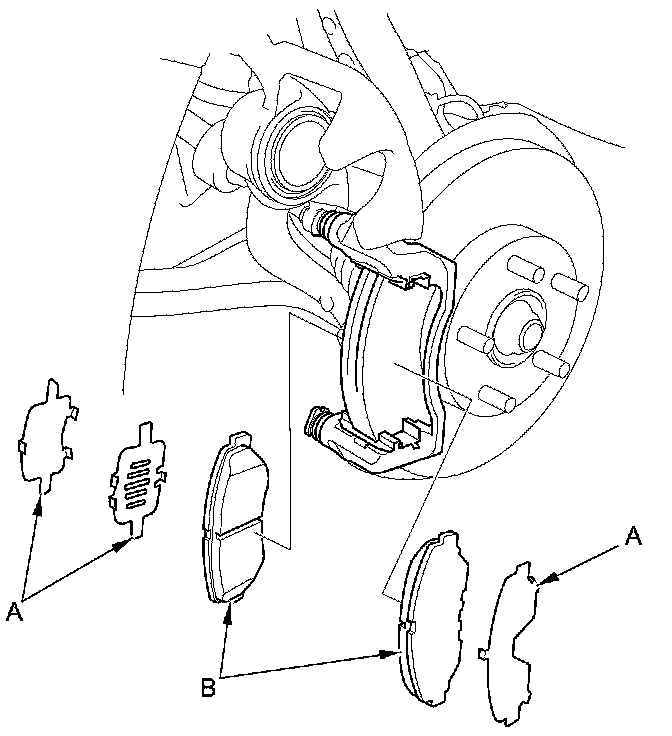 A

A

B