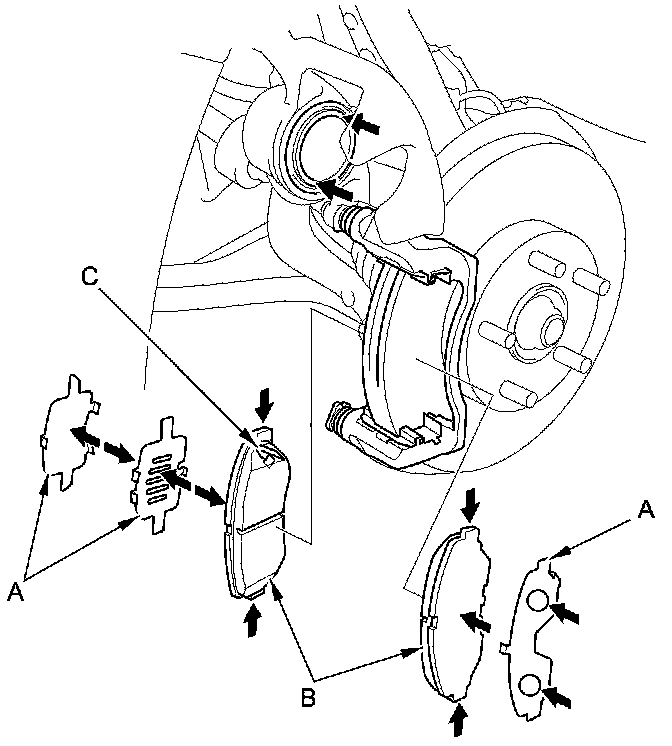 C
A
A
B