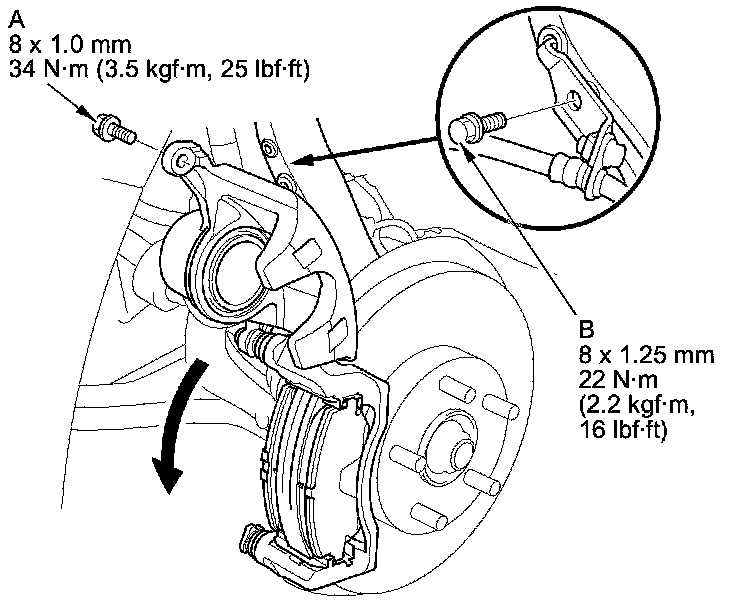 A
8 x 1.0 mm
34 N·m (3.5 kgf·m, 25 lbf·ft)

B
8 x 1.25 mm
22 N·m
(2.2 kgf·m,
16 lbf·ft)