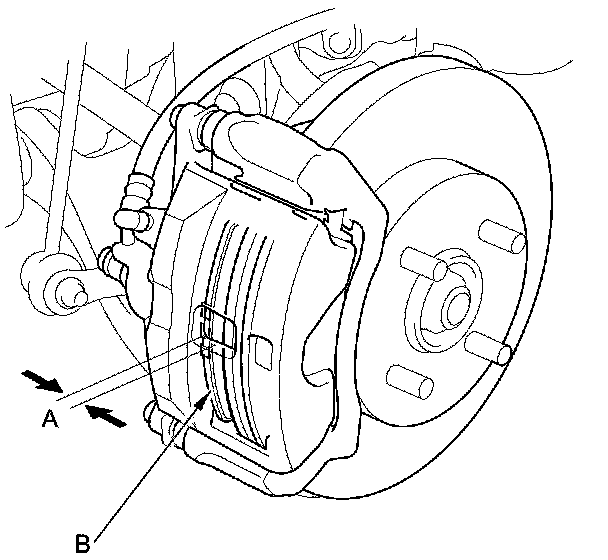 A
B