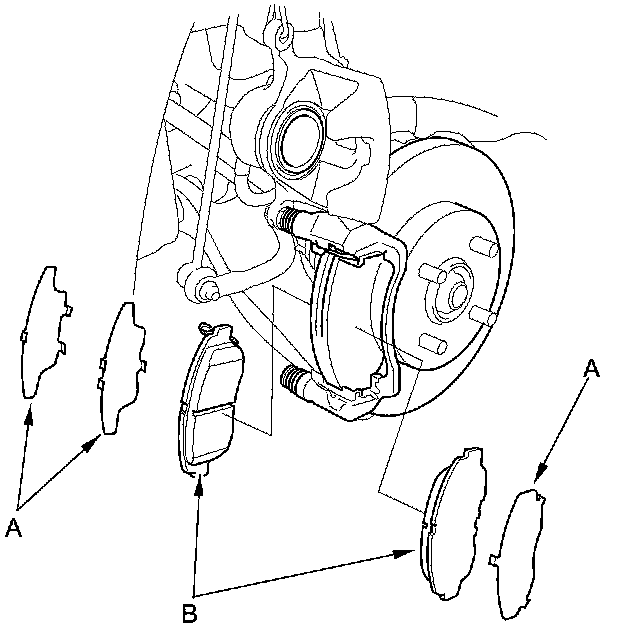 A
A
B