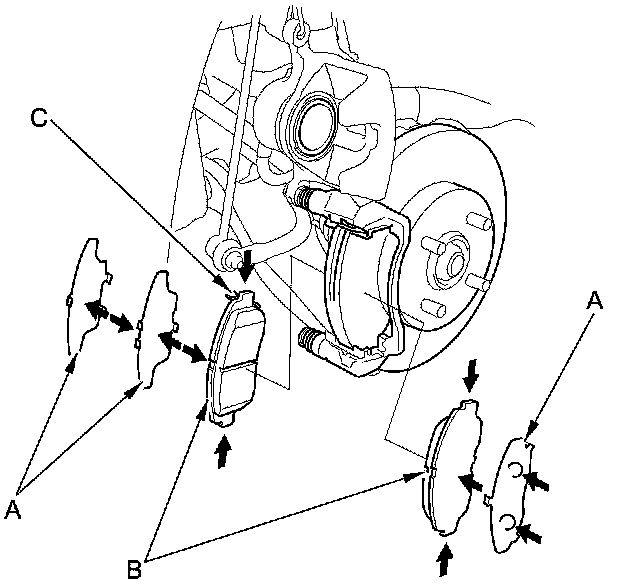 C
A
A
B