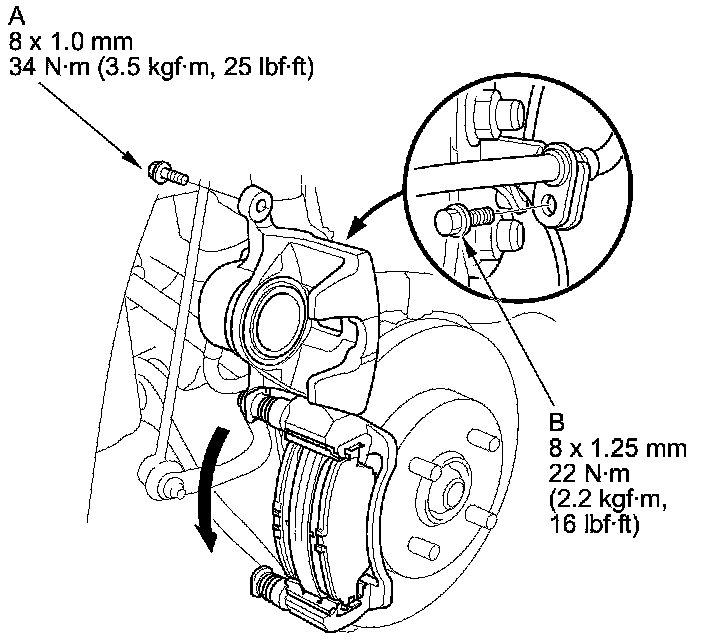 A
8 x 1.0 mm
34 N·m (3.5 kgf·m, 25 lbf·ft)

B
8 x 1.25 mm
22 N·m
(2.2 kgf·m,
16 lbf·ft)