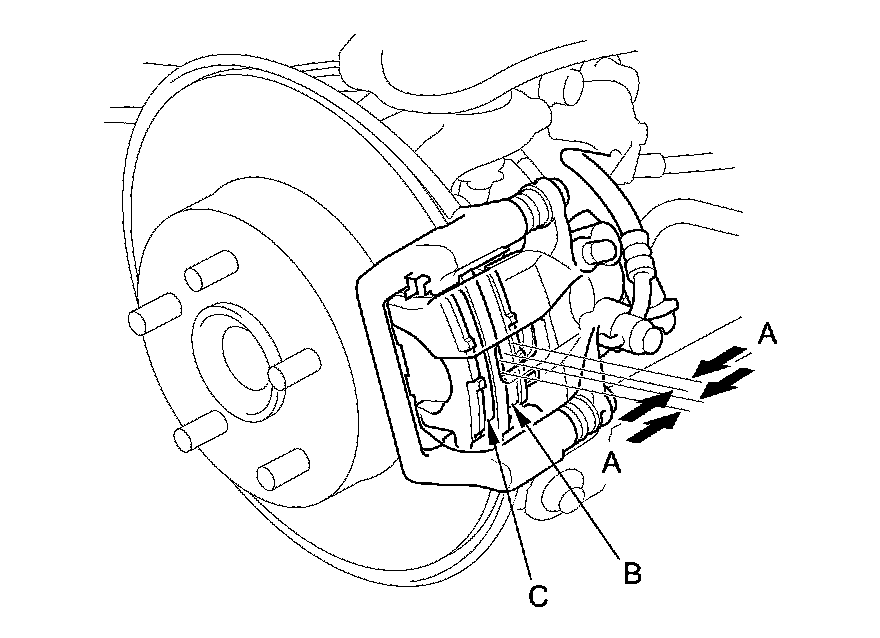 A
A
B
C