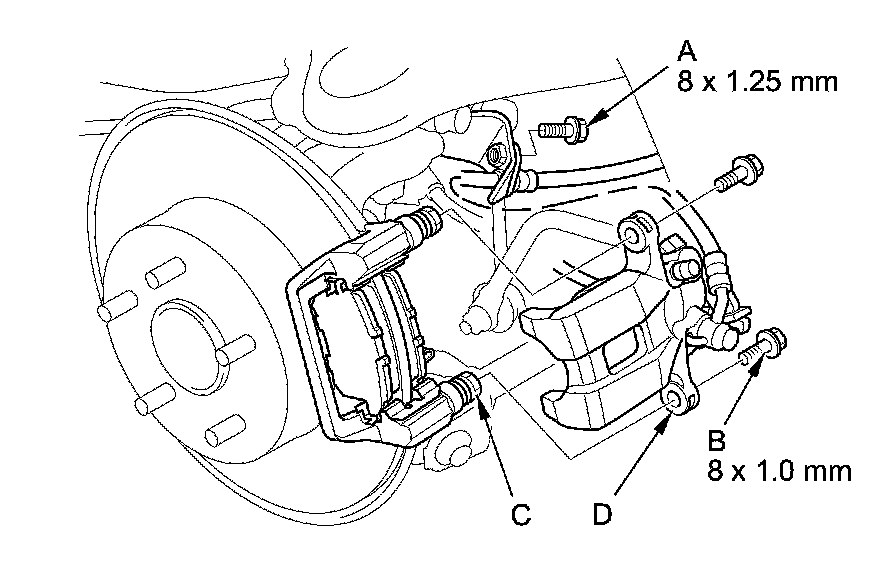 A
8 x 1.25 mm

B
8 x 1.0 mm

C

D