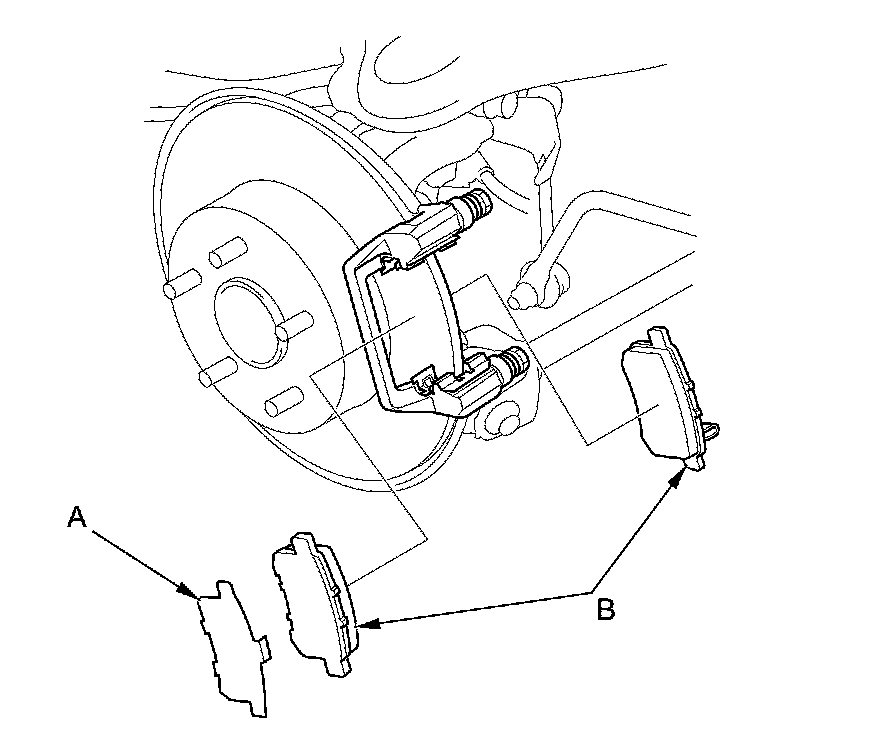 A

B