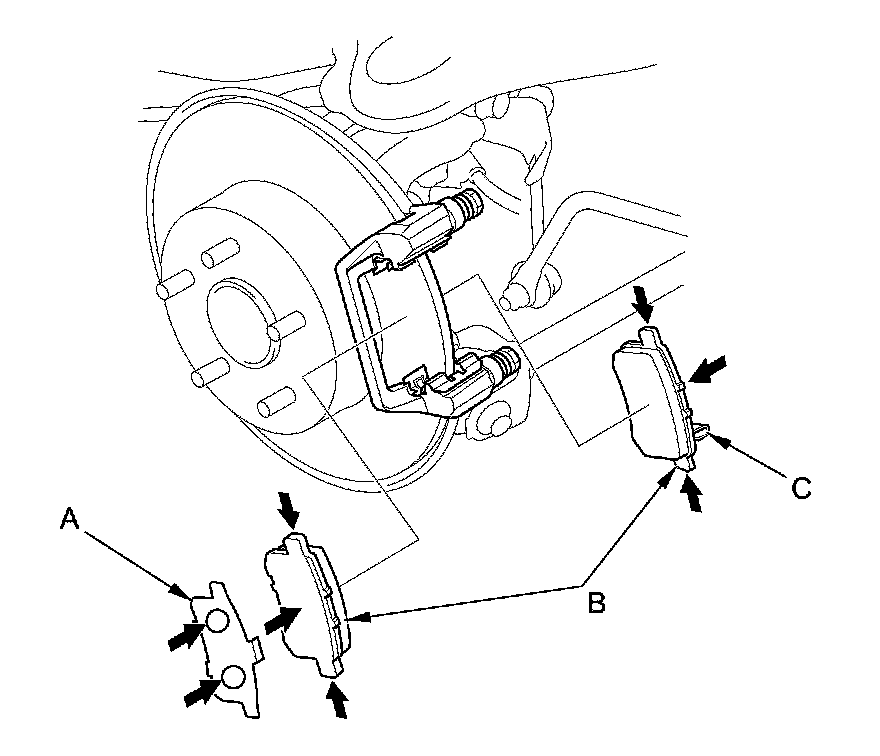 A
B
C