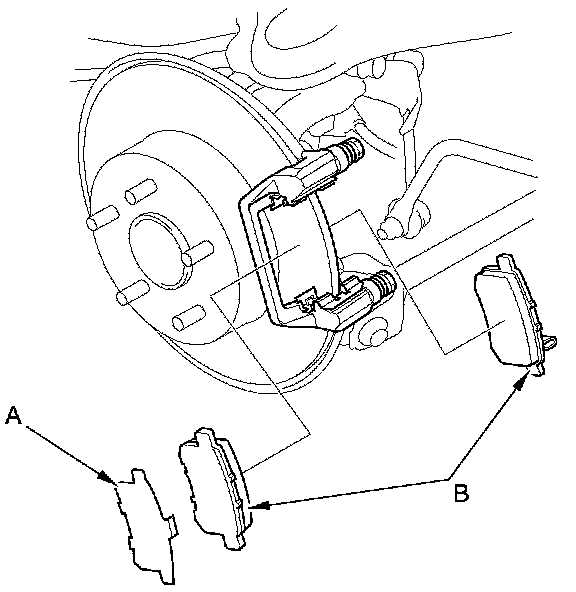 A

B