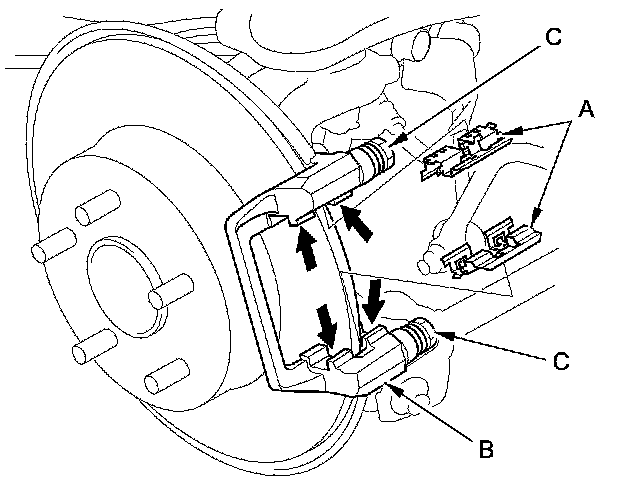 C
A
C
B