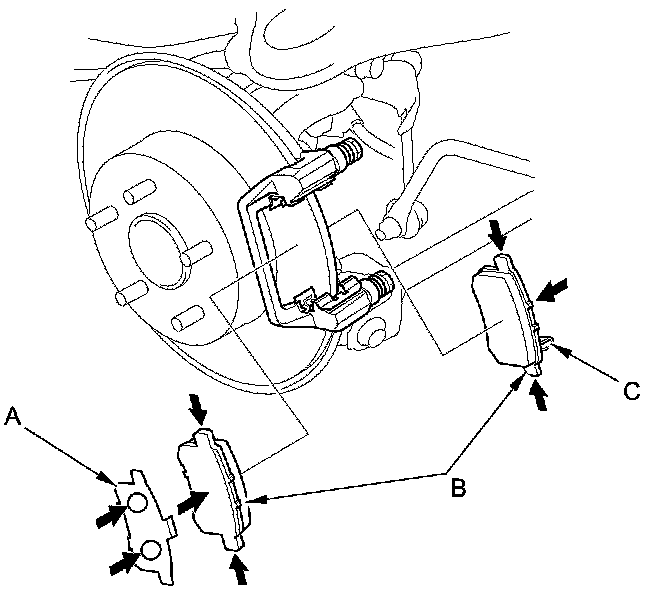 A

B

C