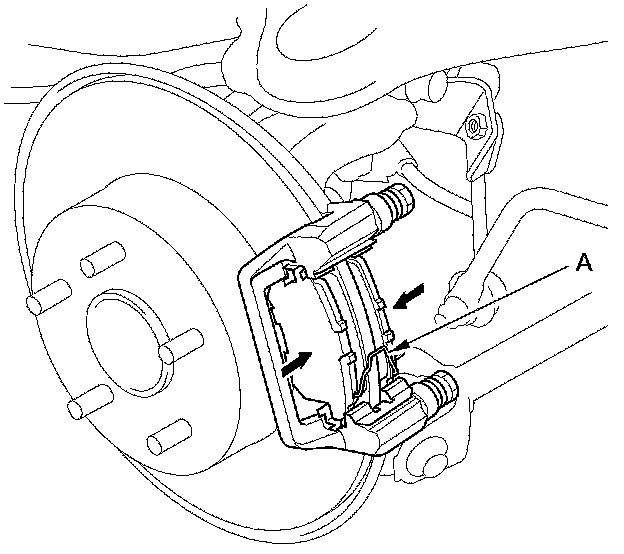 A