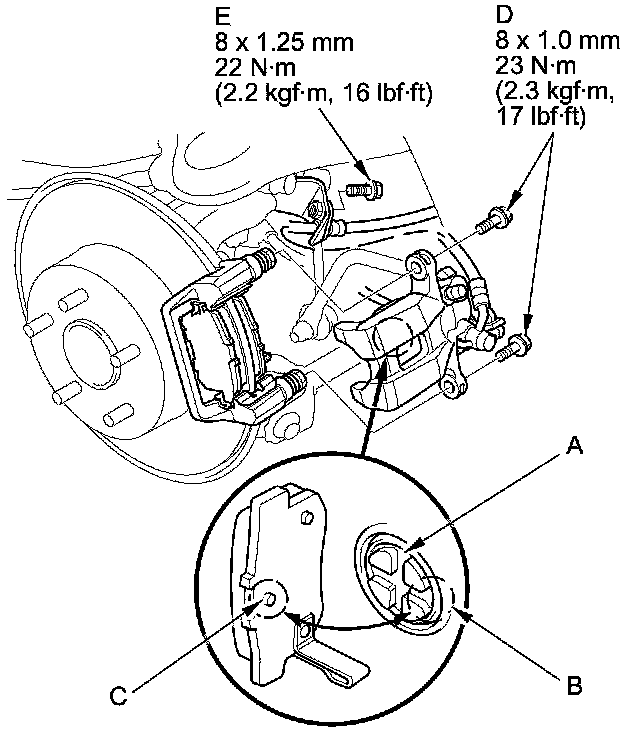 E
8 x 1.25 mm
22 N·m
(2.2 kgf·m, 16 lbf·ft)

D
8 x 1.0 mm
23 N·m
(2.3 kgf·m,
17 lbf·ft)

A

B

C