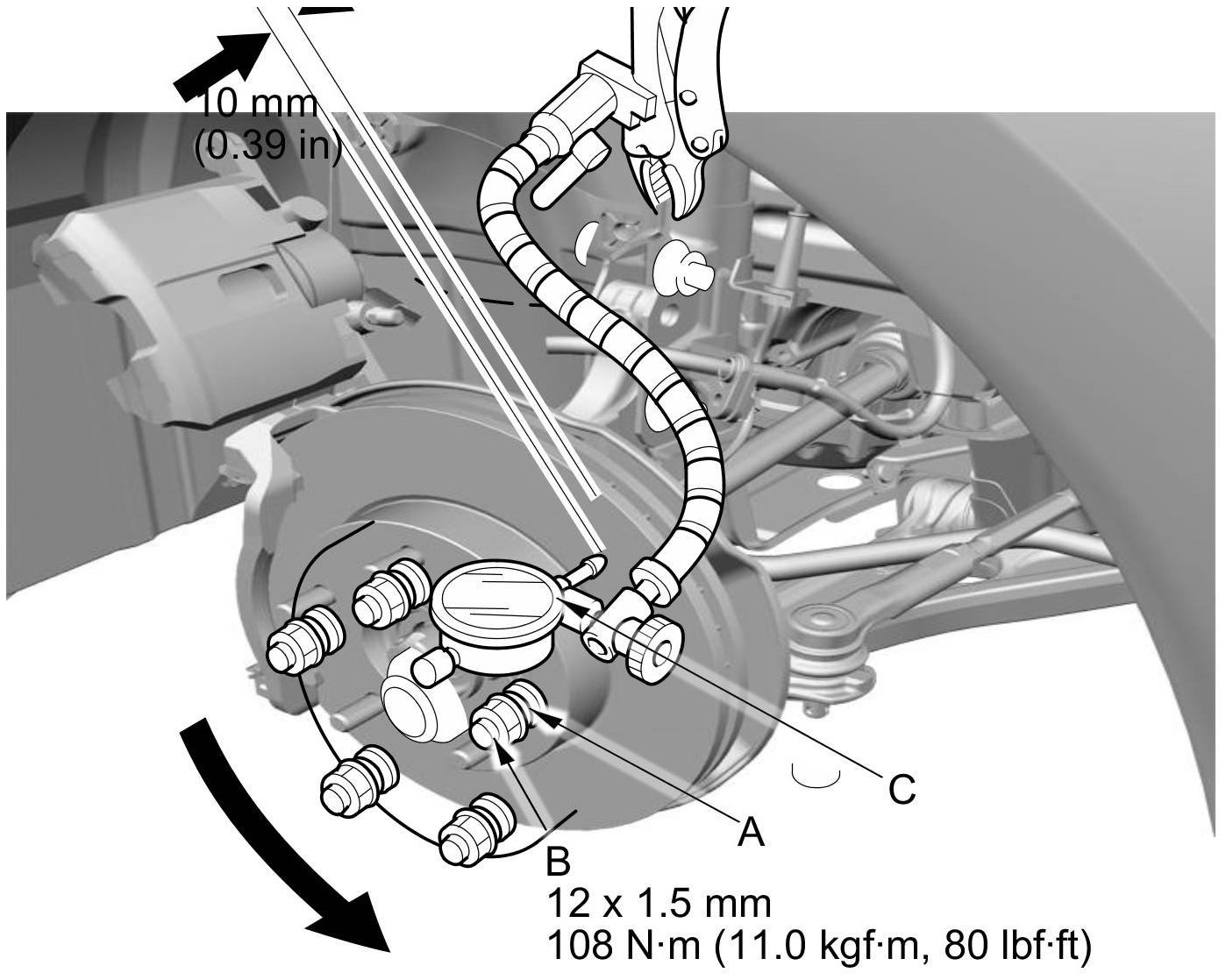 10 mm
(0.39 in)

C

A

B
12 x 1.5 mm
108 N·m (11.0 kgf·m, 80 lbf·ft)