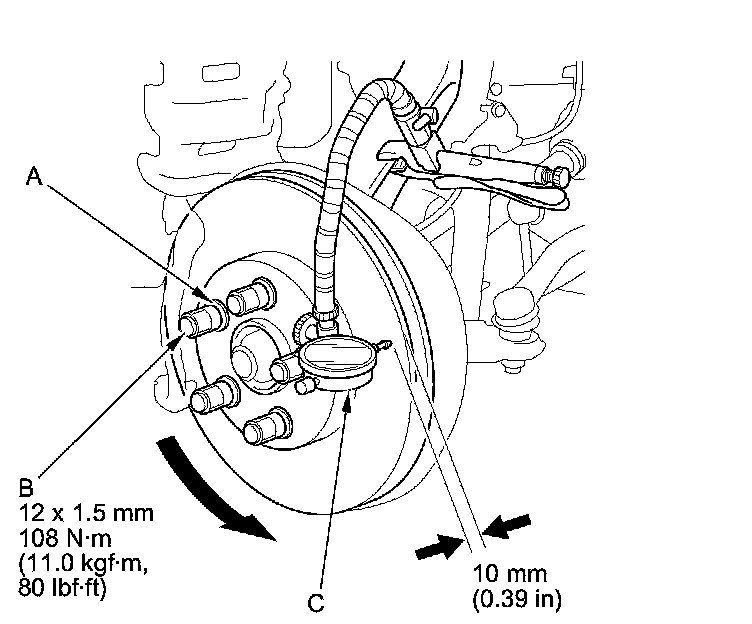 A

B
12 x 1.5 mm
108 N·m
(11.0 kgf·m,
80 lbf·ft)

C

10 mm
(0.39 in)