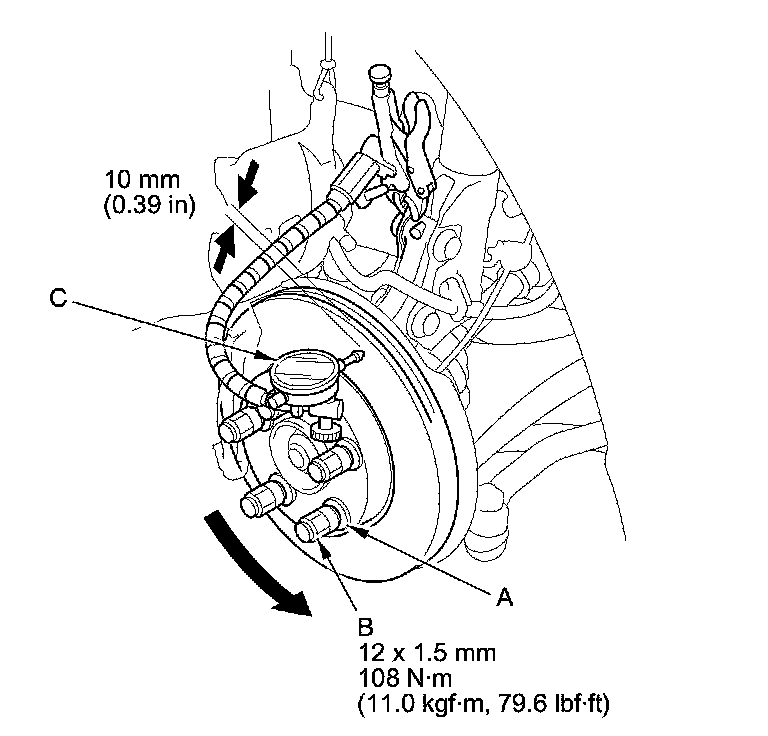 10 mm
(0.39 in)

C

A

B
12 x 1.5 mm
108 N·m
(11.0 kgf·m, 79.6 lbf·ft)