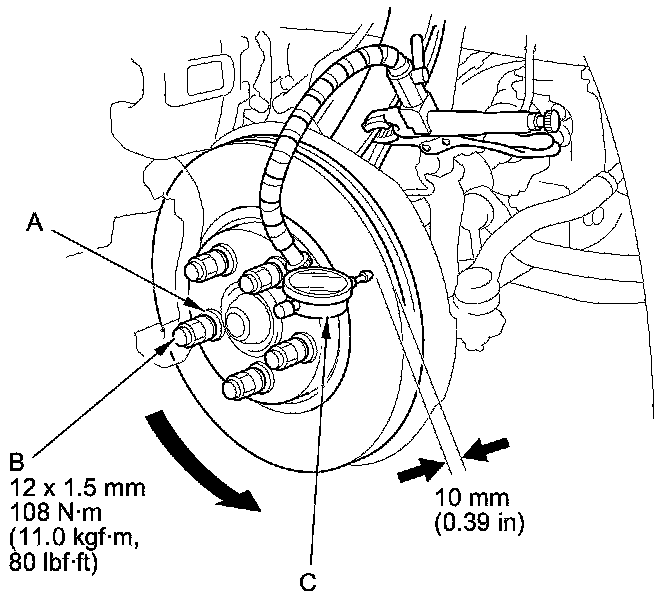 A

B
12 x 1.5 mm
108 N·m
(11.0 kgf·m,
80 lbf·ft)

C

10 mm
(0.39 in)