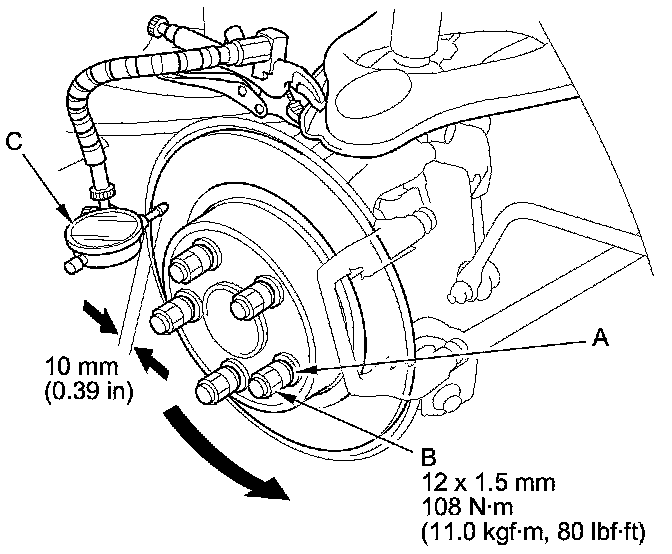 C

10 mm
(0.39 in)

A

B
12 x 1.5 mm
108 N·m
(11.0 kgf·m, 80 lbf·ft)