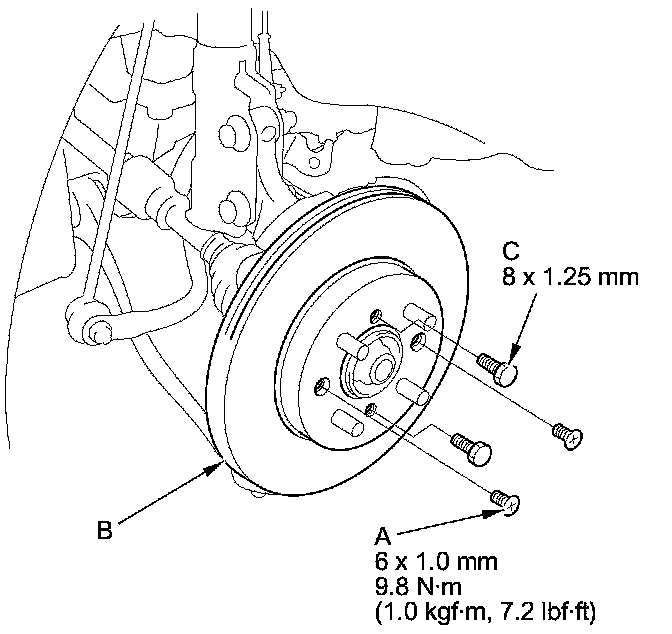 C
8 x 1.25 mm

B

A
6 x 1.0 mm
9.8 N·m
(1.0 kgf·m, 7.2 lbf·ft)