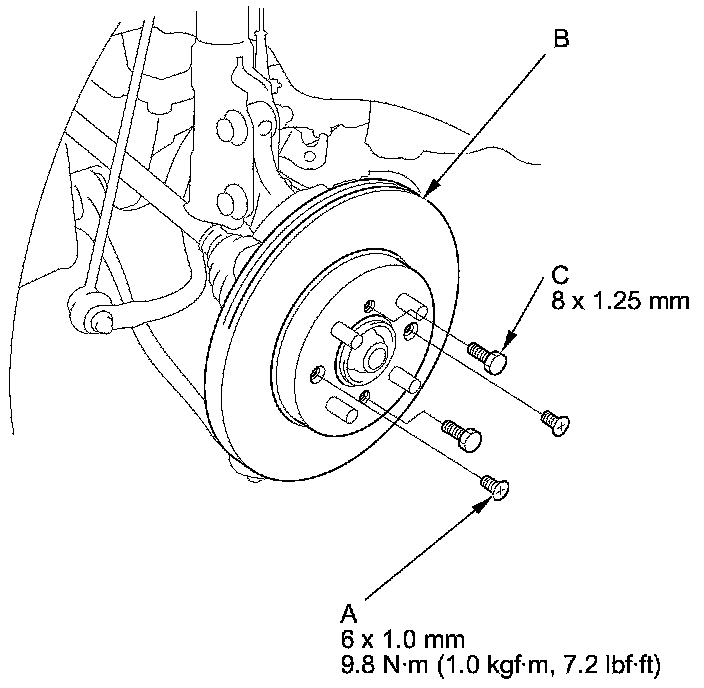 B

C
8 x 1.25 mm

A
6 x 1.0 mm
9.8 N·m (1.0 kgf·m, 7.2 lbf·ft)