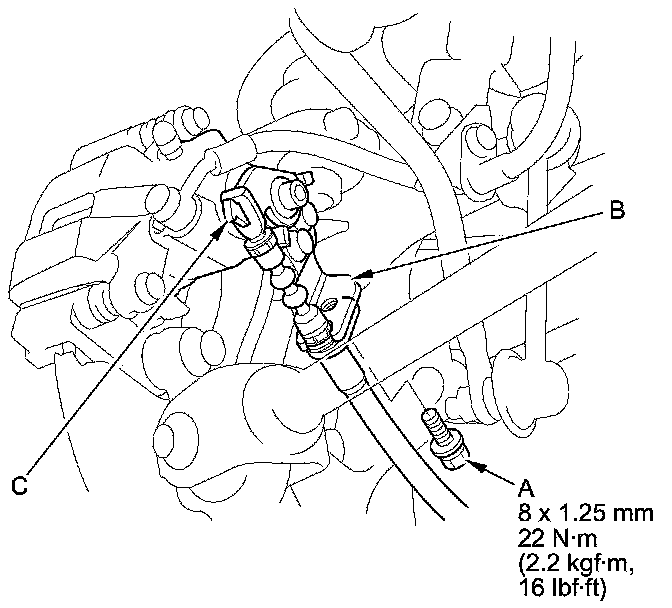 B

C

A
8 x 1.25 mm
22 N·m
(2.2 kgf·m,
16 lbf·ft)