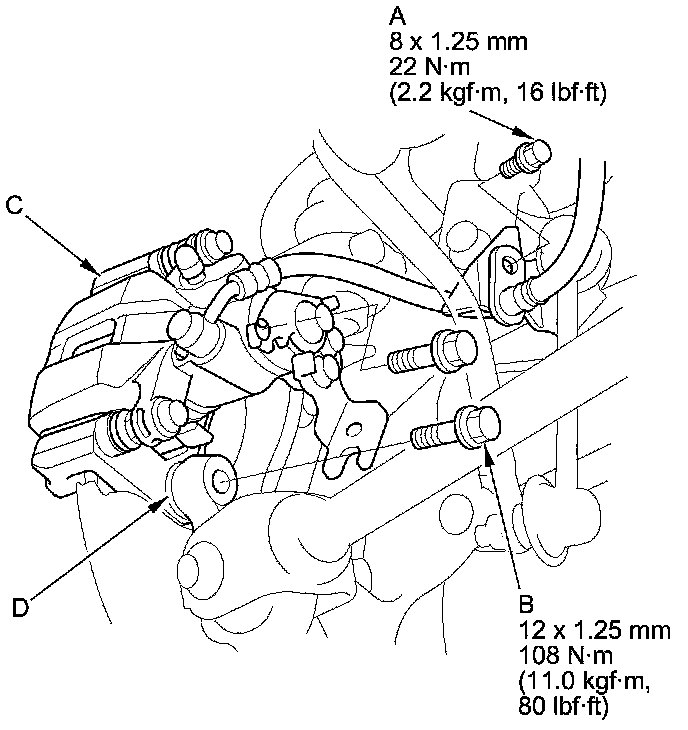 A
8 x 1.25 mm
22 N·m
(2.2 kgf·m, 16 lbf·ft)

C

D

B
12 x 1.25 mm
108 N·m
(11.0 kgf·m,
80 lbf·ft)