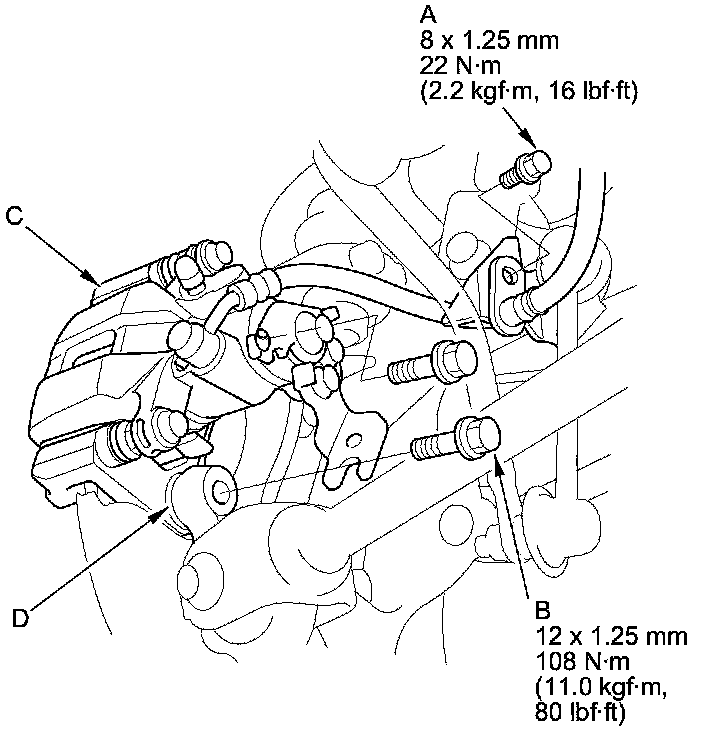 A
8 x 1.25 mm
22 N·m
(2.2 kgf·m, 16 lbf·ft)

C

D

B
12 x 1.25 mm
108 N·m
(11.0 kgf·m,
80 lbf·ft)