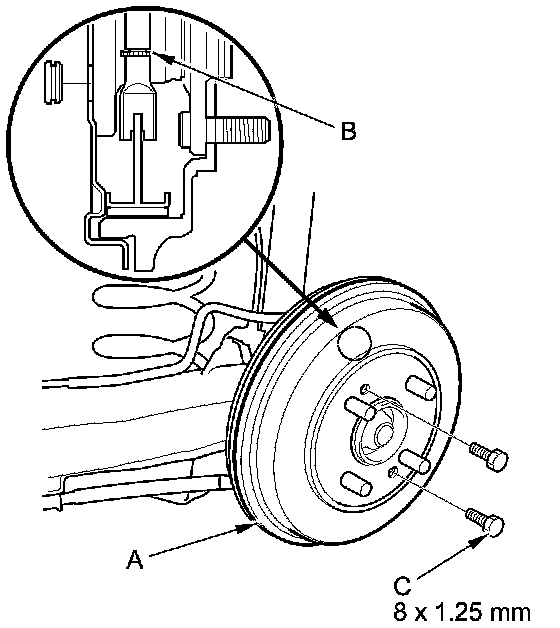 B

A

C
8 x 1.25 mm